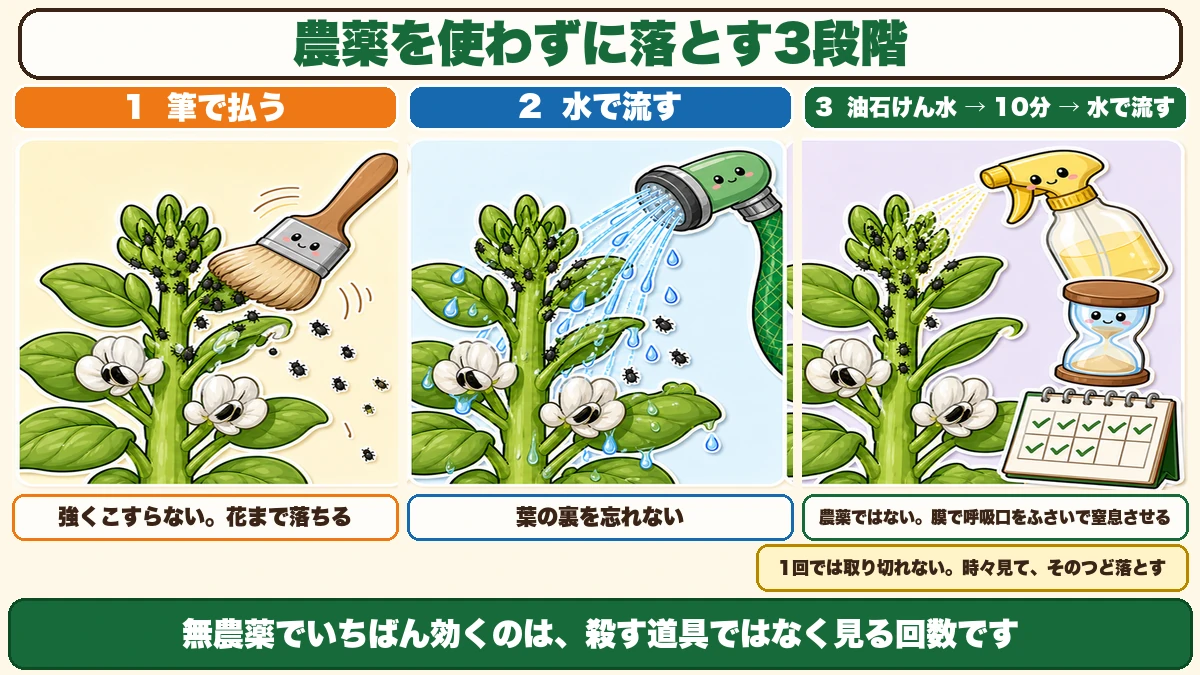 農薬を使わずに落とす3段階

1 筆で払う

2 水で流す

3 油石けん水 → 10分 → 水で流す

強くこすらない。花まで落ちる

葉の裏を忘れない

農薬ではない。膜で呼吸口をふさいで窒息させる

1回では取り切れない。時々見て、そのつど落とす

無農薬でいちばん効くのは、殺す道具ではなく見る回数です